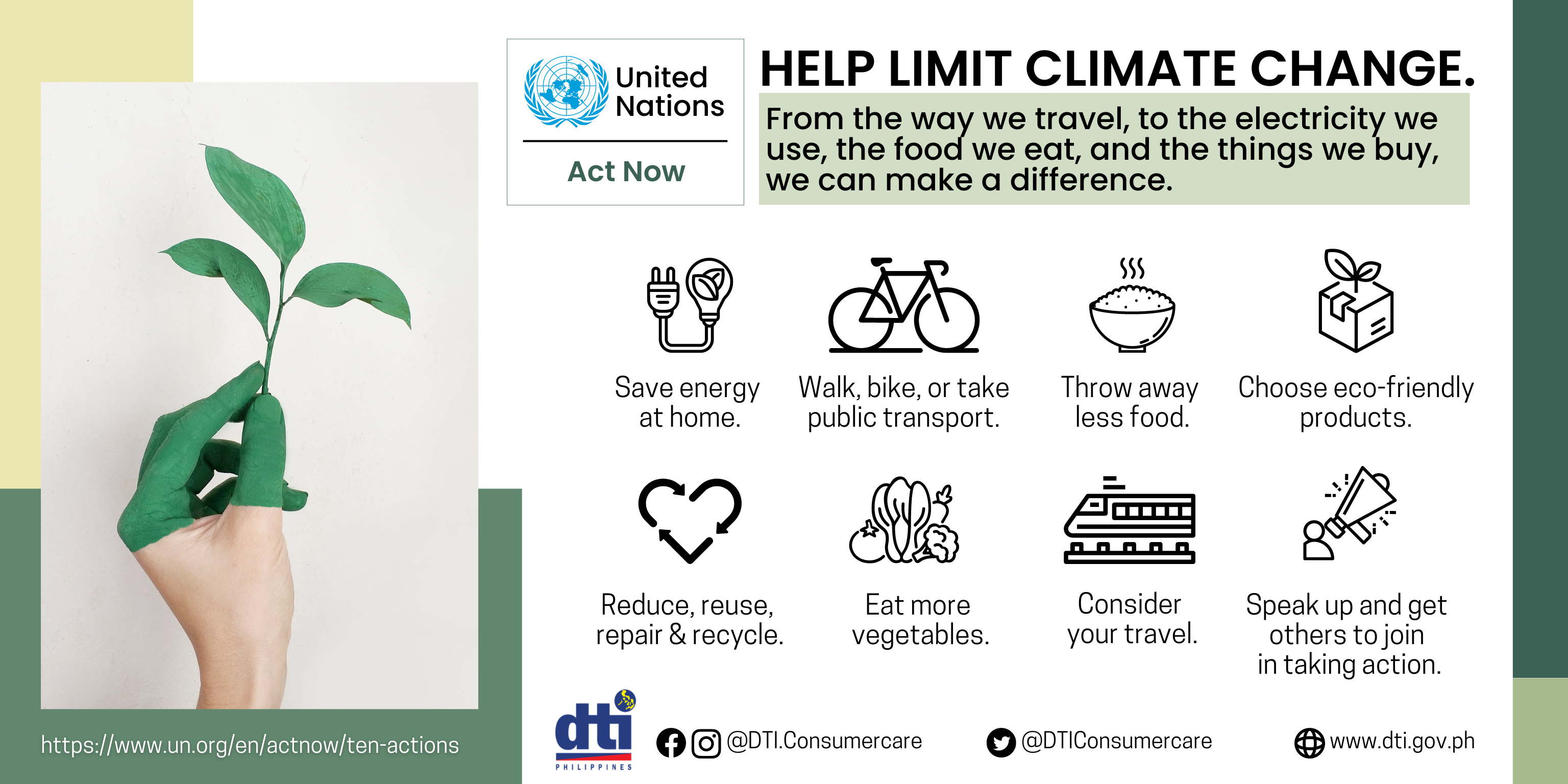 United Nations

Act Now

HELP LIMIT CLIMATE CHANGE.

From the way we travel, to the electricity we use, the food we eat, and the things we buy, we can make a difference.

Save energy at home.

Walk, bike, or take public transport.

Throw away less food.

Choose eco-friendly products.

Reduce, reuse, repair & recycle.

Eat more vegetables.

Consider your travel.

Speak up and get others to join in taking action.

https://www.un.org/en/actnow/ten-actions

dti PHILIPPINES

@DTI.Consumercare

@DTIConsumercare

www.dti.gov.ph